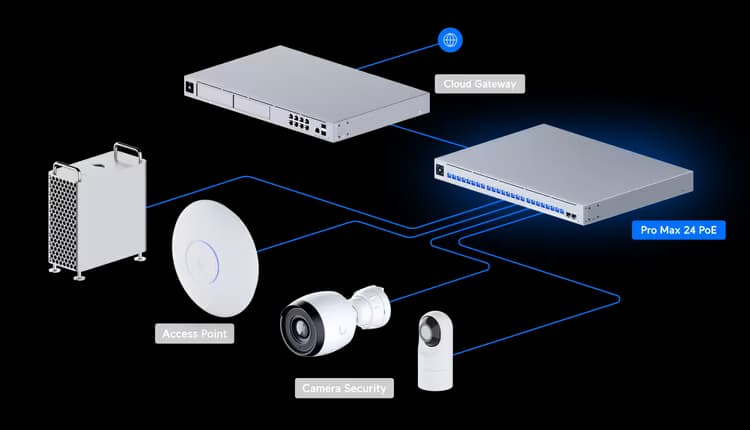 Cloud Gateway

Pro Max 24 PoE

Access Point

Camera Security